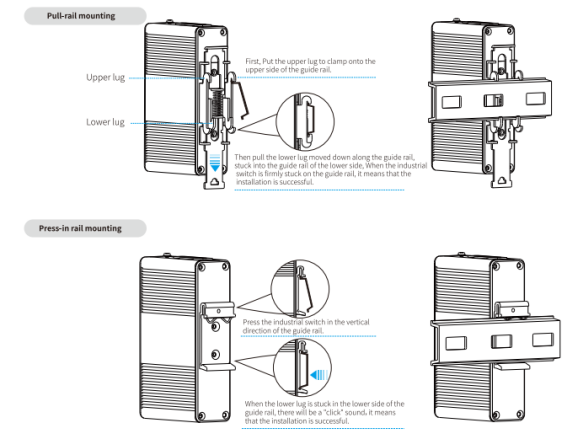 Pull-rail mounting

Upper lug

Lower lug

First, Put the upper lug to clamp onto the upper side of the guide rail.

Then pull the lower lug moved down along the guide rail, stuck into the guide rail of the lower side, When the industrial switch is firmly stuck on the guide rail, it means that the installation is successful.

Press-in rail mounting

Press the industrial switch in the vertical direction of the guide rail.

When the lower lug is stuck in the lower side of the guide rail, there will be a "click" sound, it means that the installation is successful.